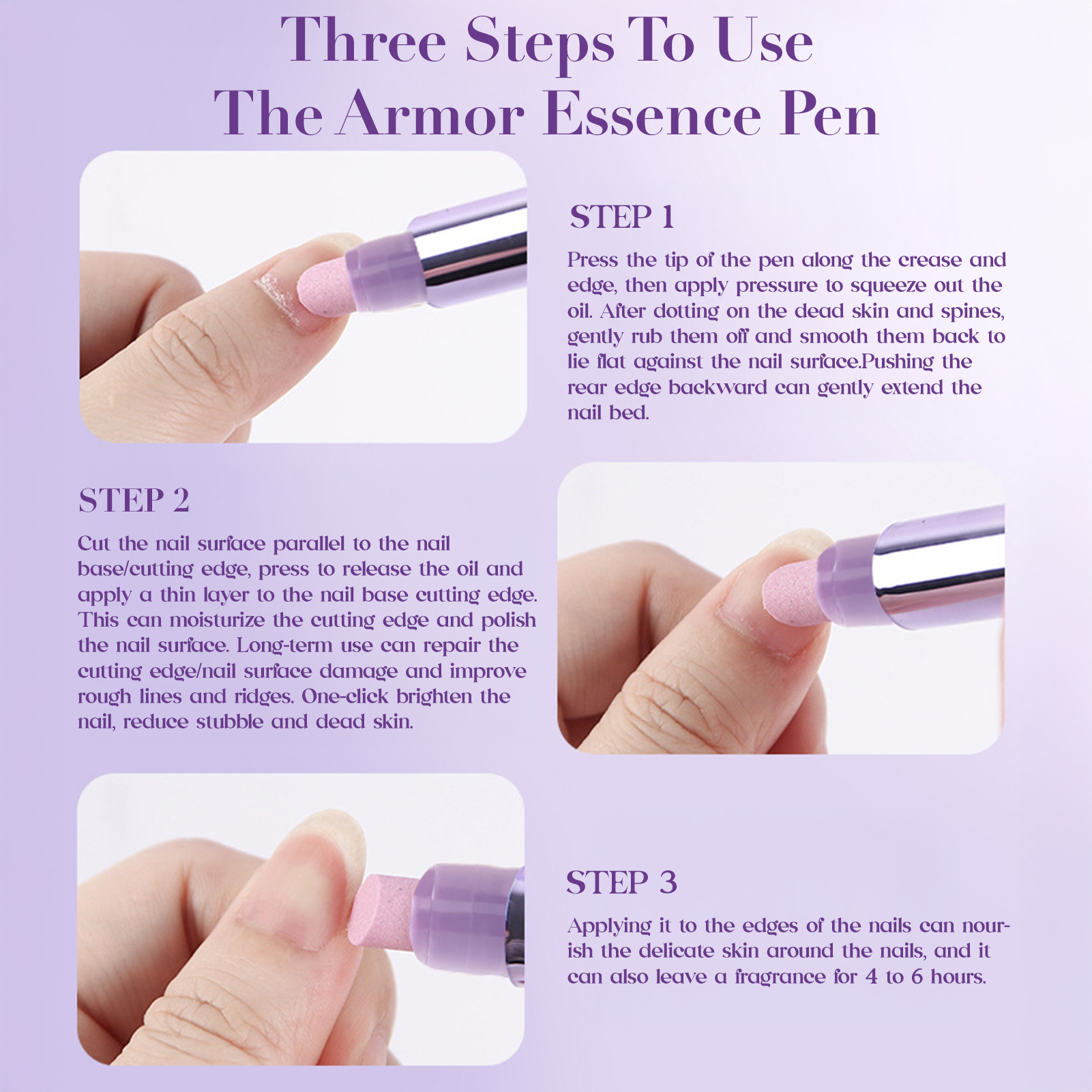 Three Steps To Use
The Armor Essence Pen

STEP 1

Press the tip of the pen along the crease and edge, then apply pressure to squeeze out the oil. After dotting on the dead skin and spines, gently rub them off and smooth them back to lie flat against the nail surface.Pushing the rear edge backward can gently extend the nail bed.

STEP 2

Cut the nail surface parallel to the nail base/cutting edge, press to release the oil and apply a thin layer to the nail base cutting edge. This can moisturize the cutting edge and polish the nail surface. Long-term use can repair the cutting edge/nail surface damage and improve rough lines and ridges. One-click brighten the nail, reduce stubble and dead skin.

STEP 3

Applying it to the edges of the nails can nourish the delicate skin around the nails, and it can also leave a fragrance for 4 to 6 hours.